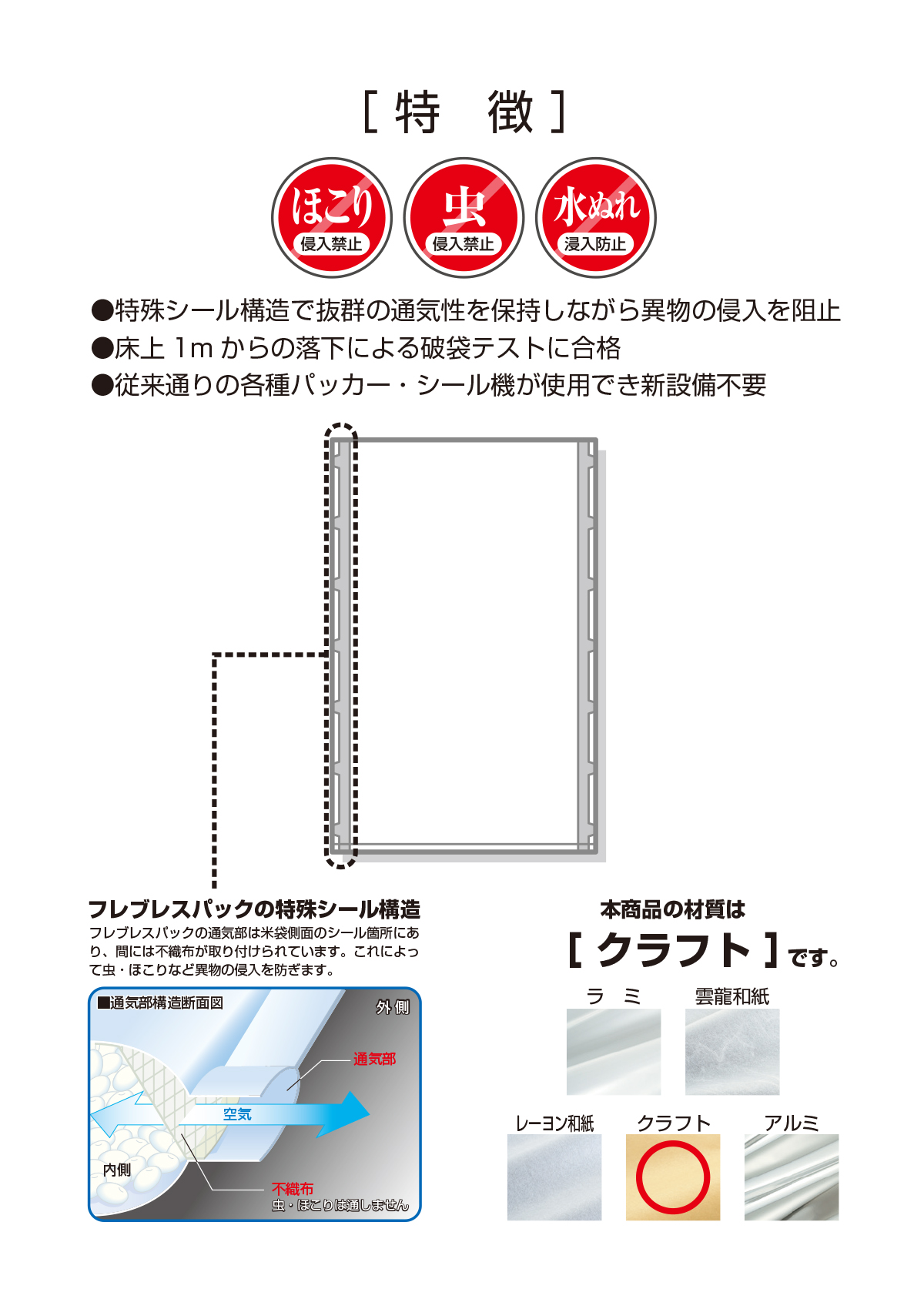 [ 特　徴 ]

ほこり
侵入禁止

虫
侵入禁止

水ぬれ
浸入防止

●特殊シール構造で抜群の通気性を保持しながら異物の侵入を阻止
●床上 1m からの落下による破袋テストに合格
●従来通りの各種パッカー・シール機が使用でき新設備不要

フレブレスパックの特殊シール構造
フレブレスパックの通気部は米袋側面のシール箇所にあり、間には不織布が取り付けられています。これによって虫・ほこりなど異物の侵入を防ぎます。

■通気部構造断面図
外側
通気部
空気
内側
不織布
虫・ほこりは通しません

本商品の材質は
[ クラフト ]です。

ラ　ミ
雲龍和紙
レーヨン和紙
クラフト
アルミ