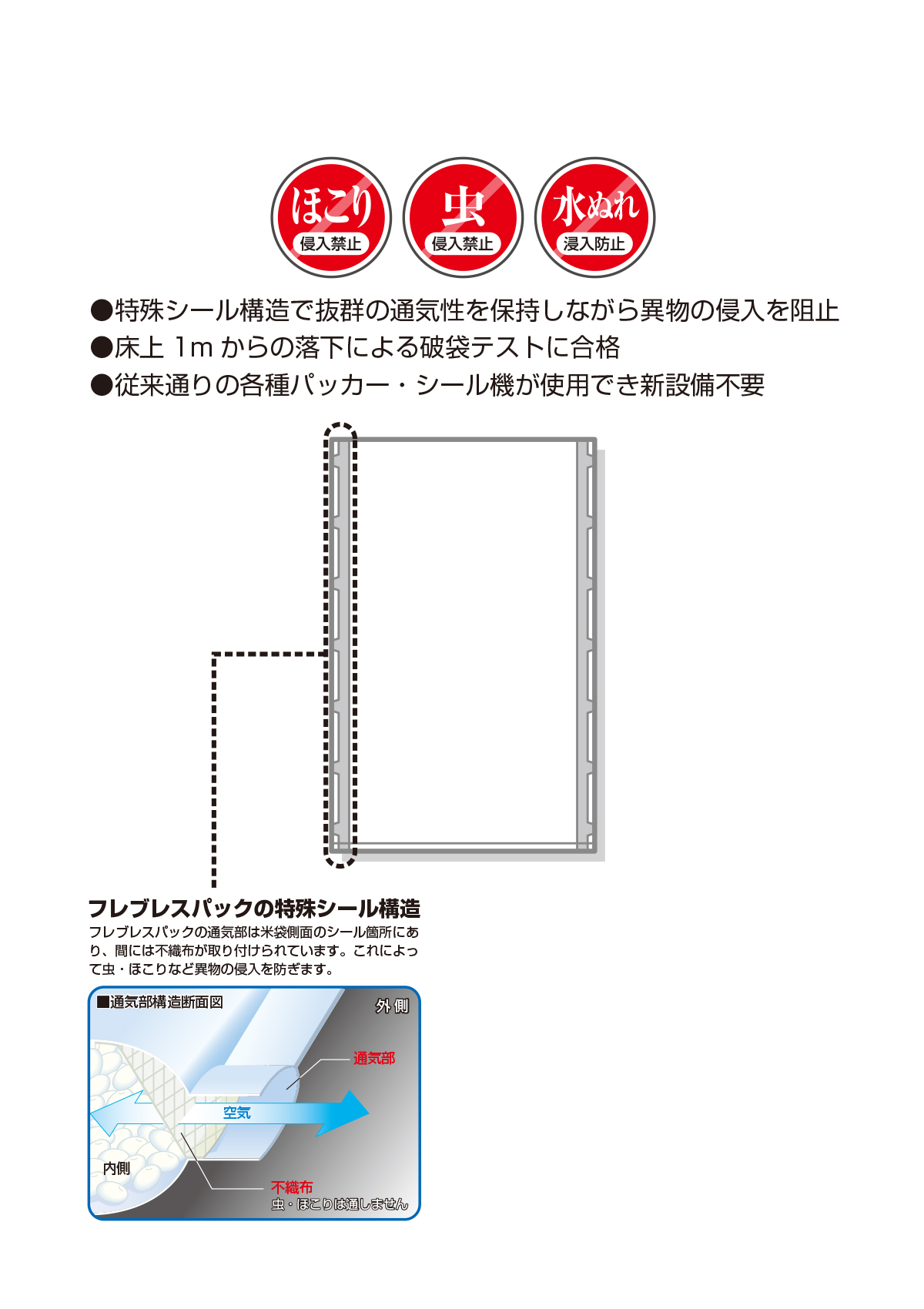 ほこり
侵入禁止

虫
侵入禁止

水ぬれ
浸入防止

●特殊シール構造で抜群の通気性を保持しながら異物の侵入を阻止
●床上 1m からの落下による破袋テストに合格
●従来通りの各種パッカー・シール機が使用でき新設備不要

フレブレスパックの特殊シール構造
フレブレスパックの通気部は米袋側面のシール箇所にあり、間には不織布が取り付けられています。これによって虫・ほこりなど異物の侵入を防ぎます。

■通気部構造断面図
外側
通気部
空気
内側
不織布
虫・ほこりは通しません